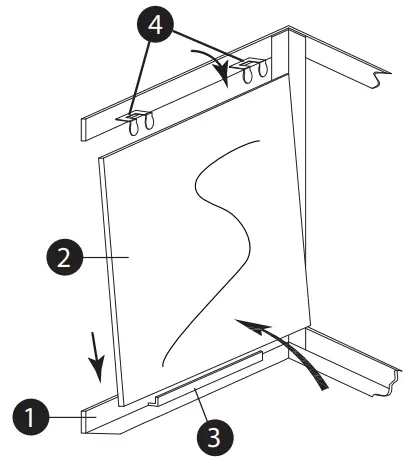 4
2
1
3