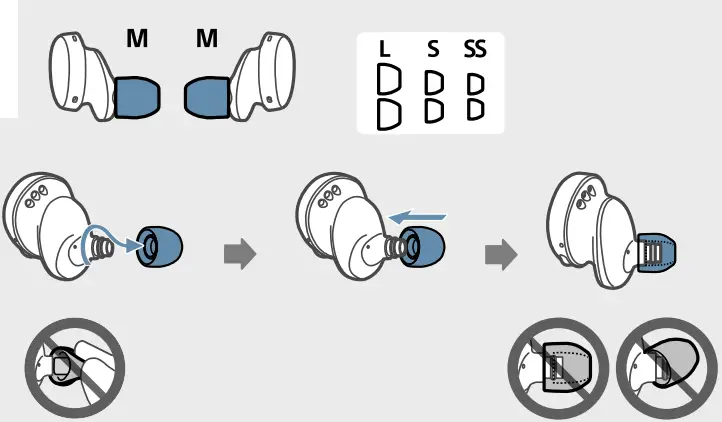 M M

L S SS