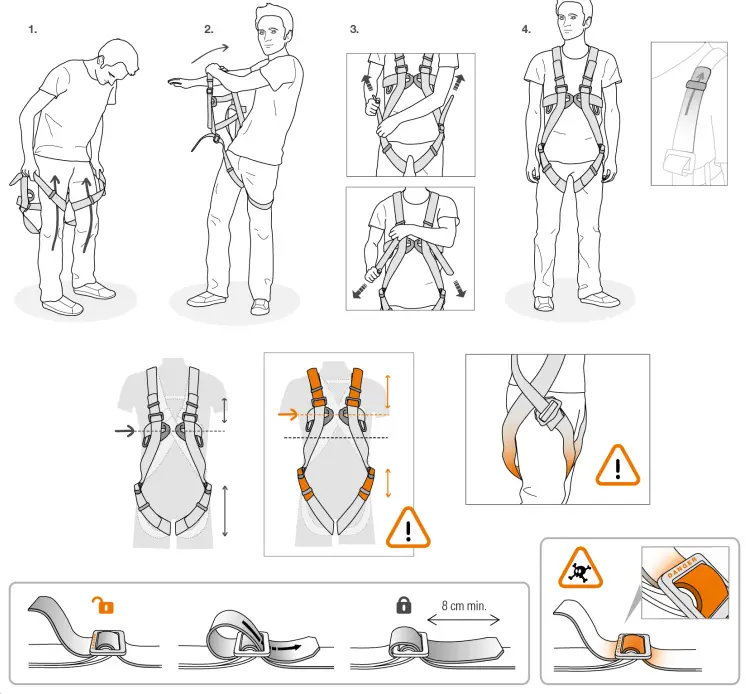 1.

2.

3.

4.

8 cm min.

DANGER