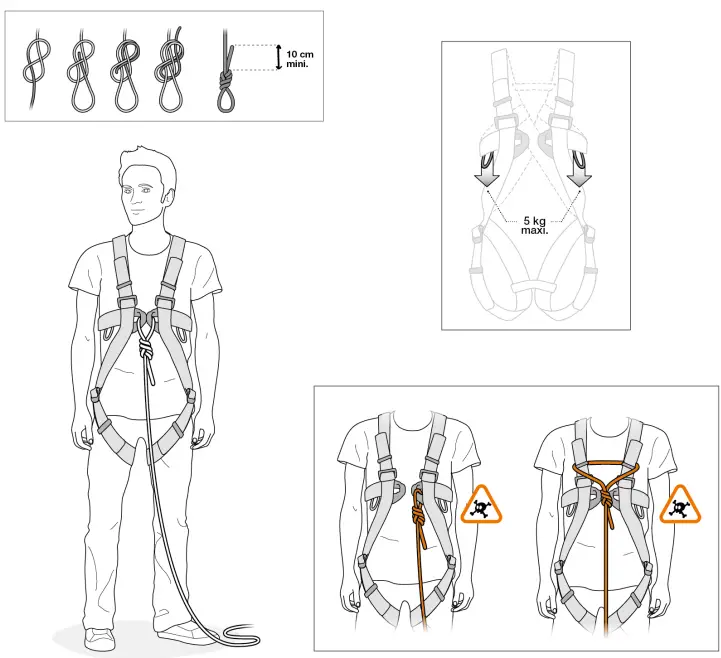 10 cm
mini.

5 kg
maxi.