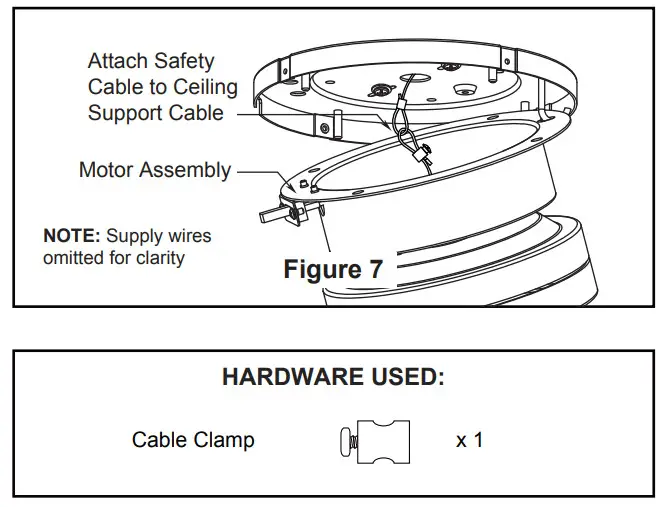 Attach Safety Cable to Ceiling Support Cable

Motor Assembly

NOTE: Supply wires omitted for clarity

Figure 7

HARDWARE USED:

Cable Clamp x 1