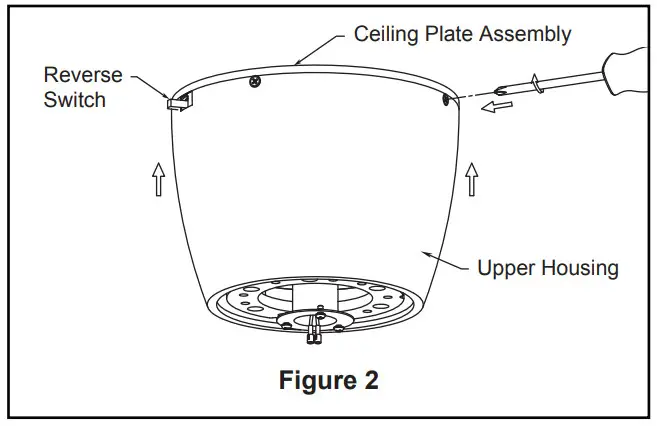 Ceiling Plate Assembly

Reverse Switch

Upper Housing

Figure 2