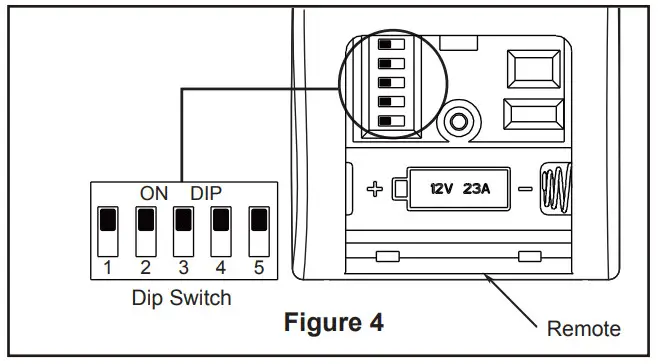 ON DIP

1 2 3 4 5

Dip Switch

+ 12V 23A −

Figure 4

Remote