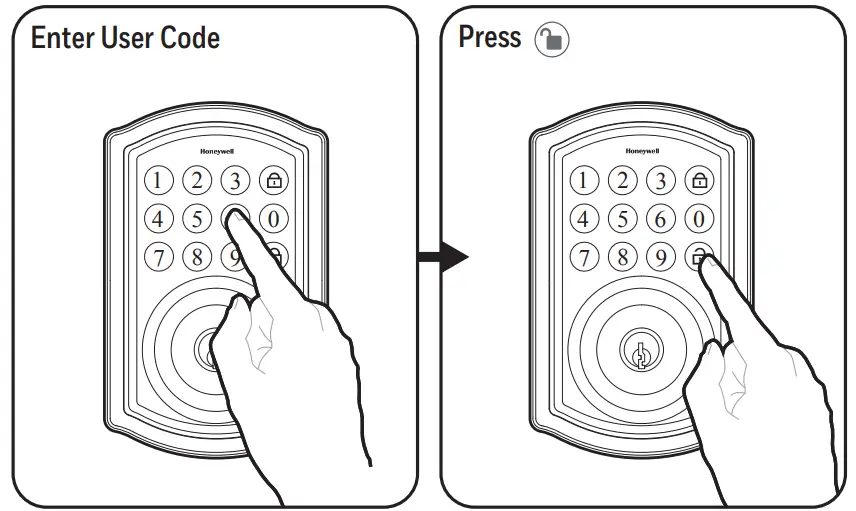 Enter User Code

Honeywell

1 2 3
4 5 0
7 8 9

Press

Honeywell

1 2 3
4 5 6 0
7 8 9