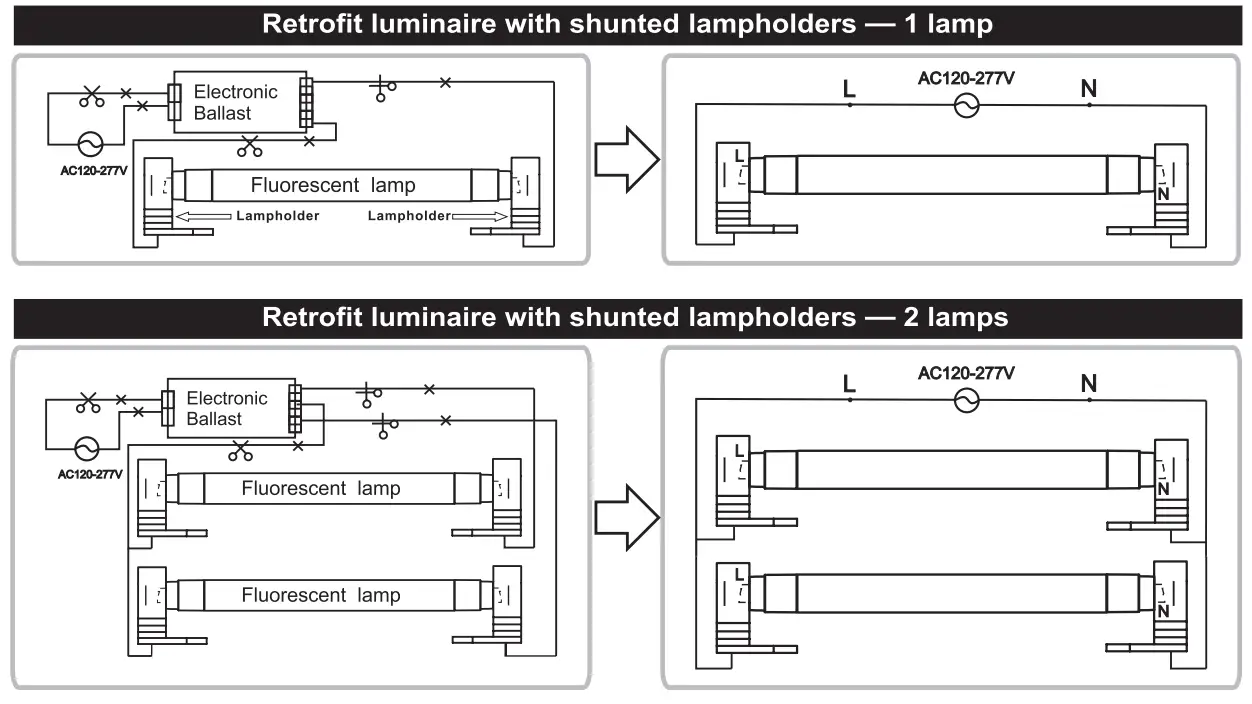 Retrofit luminaire with shunted lampholders — 1 lamp

Electronic Ballast

AC120-277V

Fluorescent lamp

Lampholder

Lampholder

L

AC120-277V

N

L

N

Retrofit luminaire with shunted lampholders — 2 lamps

Electronic Ballast

AC120-277V

Fluorescent lamp

Fluorescent lamp

L

AC120-277V

N

L

N

L

N