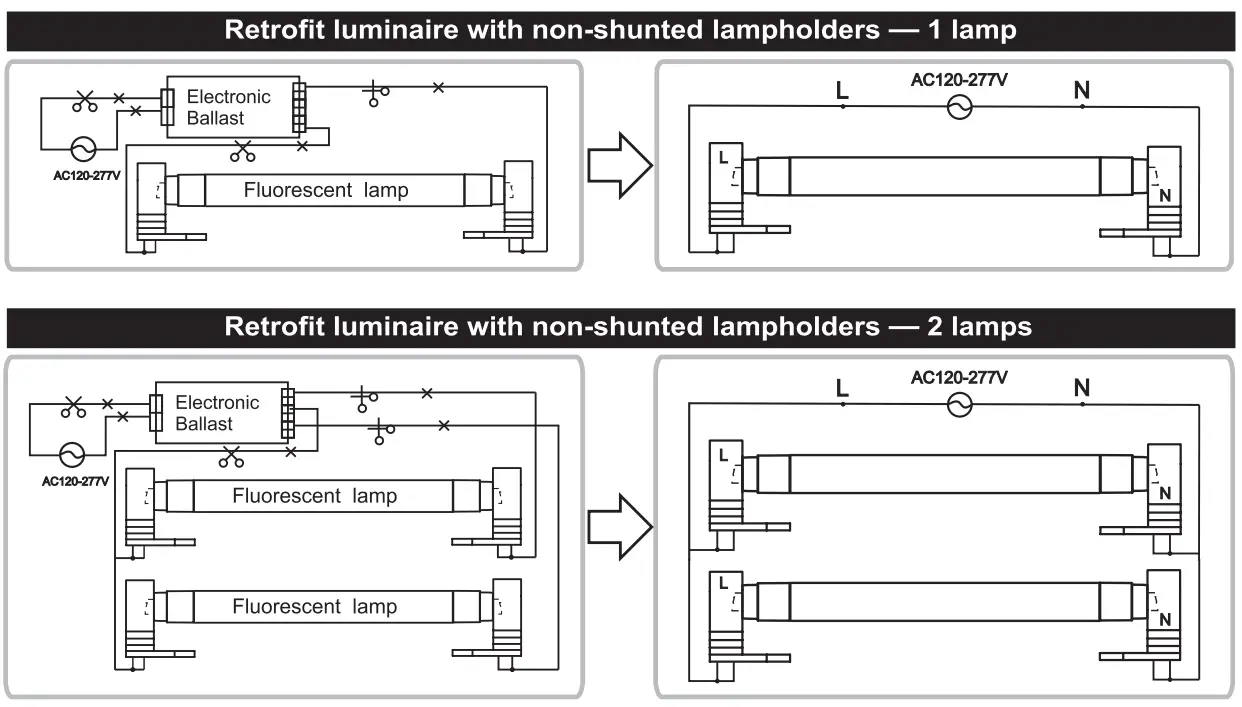 Retrofit luminaire with non-shunted lampholders — 1 lamp

Electronic Ballast

AC120-277V

Fluorescent lamp

L

AC120-277V

N

L

N

Retrofit luminaire with non-shunted lampholders — 2 lamps

Electronic Ballast

AC120-277V

Fluorescent lamp

Fluorescent lamp

L

AC120-277V

N

L

N

L

N