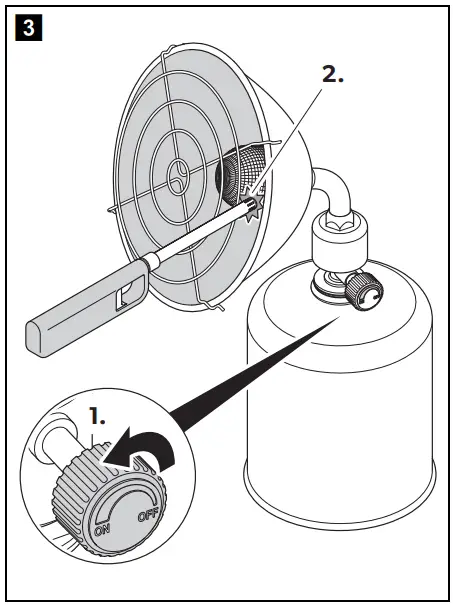 3

2.

1.

ON OFF