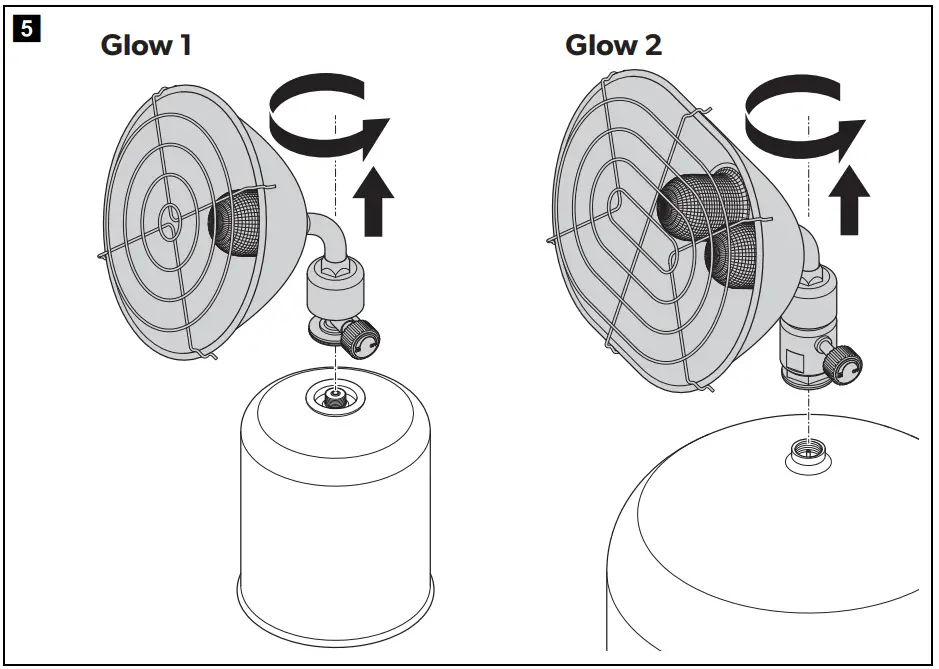 5

Glow 1

Glow 2