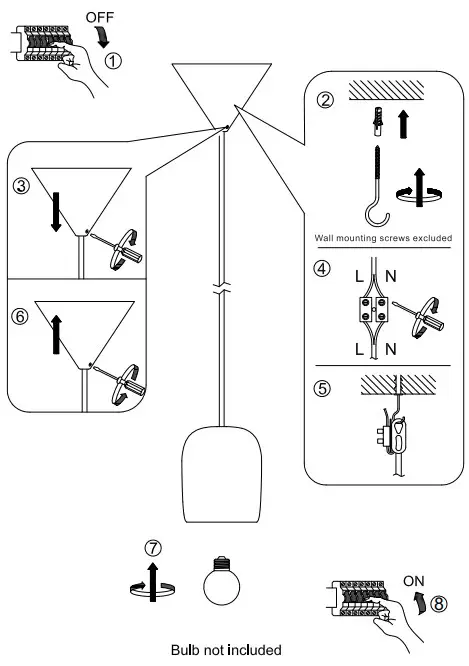 OFF
①

②
Wall mounting screws excluded

③

④
L N
L N

⑤

⑥

⑦

ON
⑧

Bulb not included