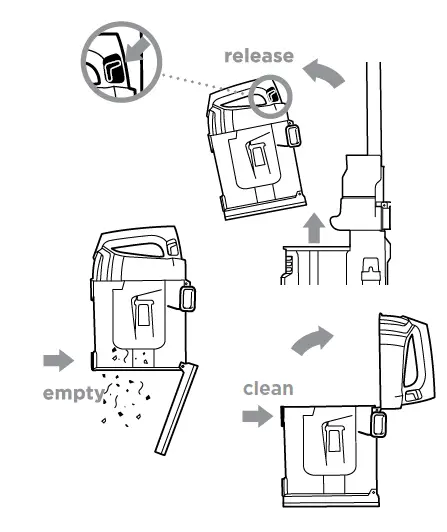 release

empty

clean