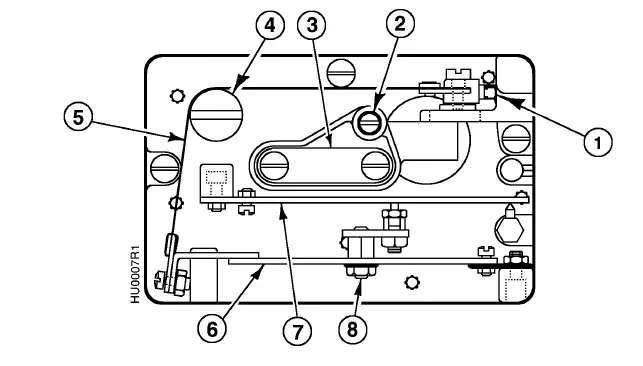 4
3
2
5
1
HU0007R1
6
7
8