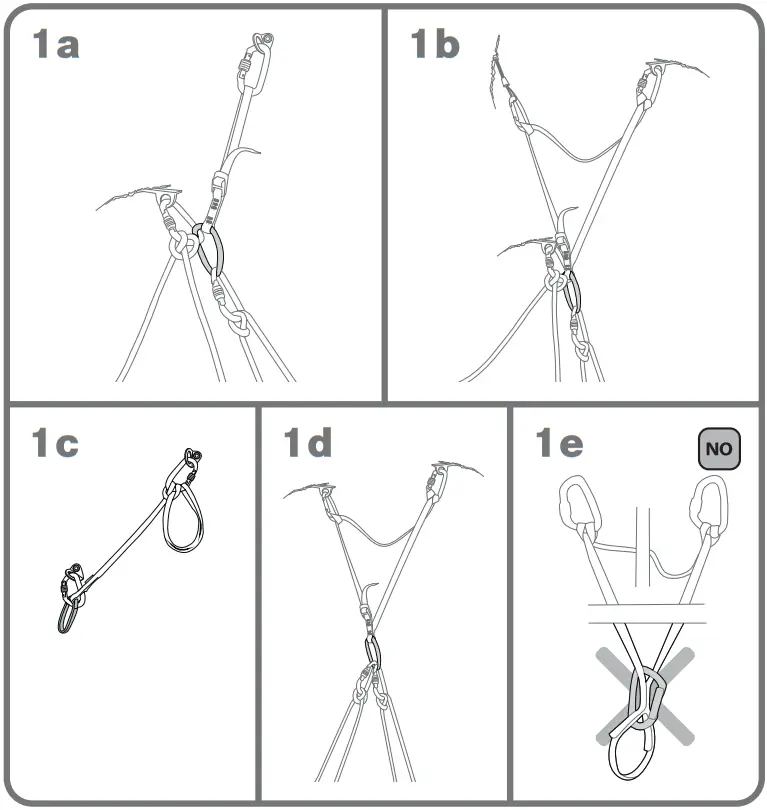 1a

1b

1c

1d

1e

NO