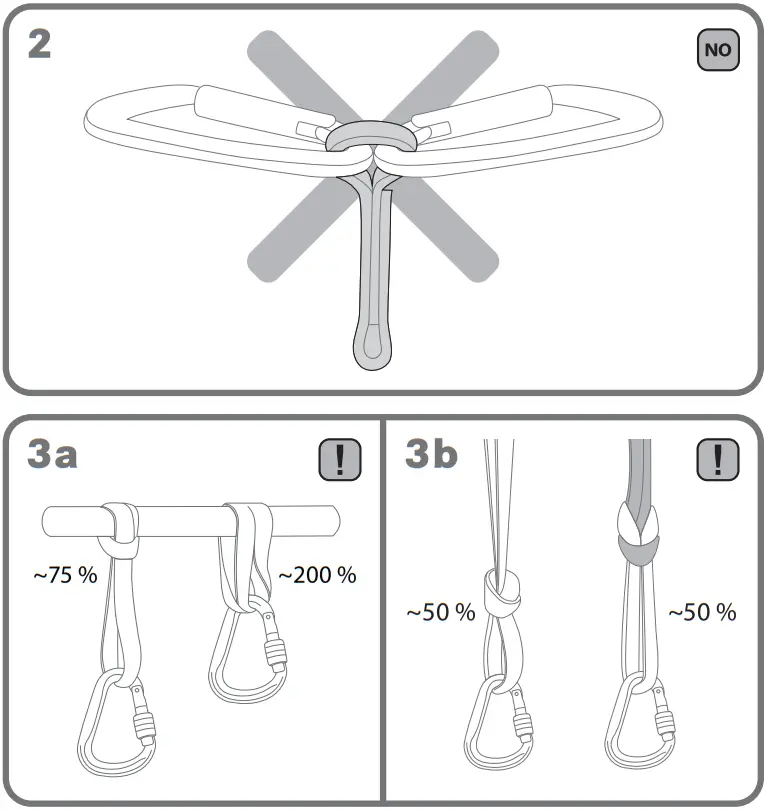 2

NO

3a

!

~75 %

~200 %

3b

!

~50 %

~50 %