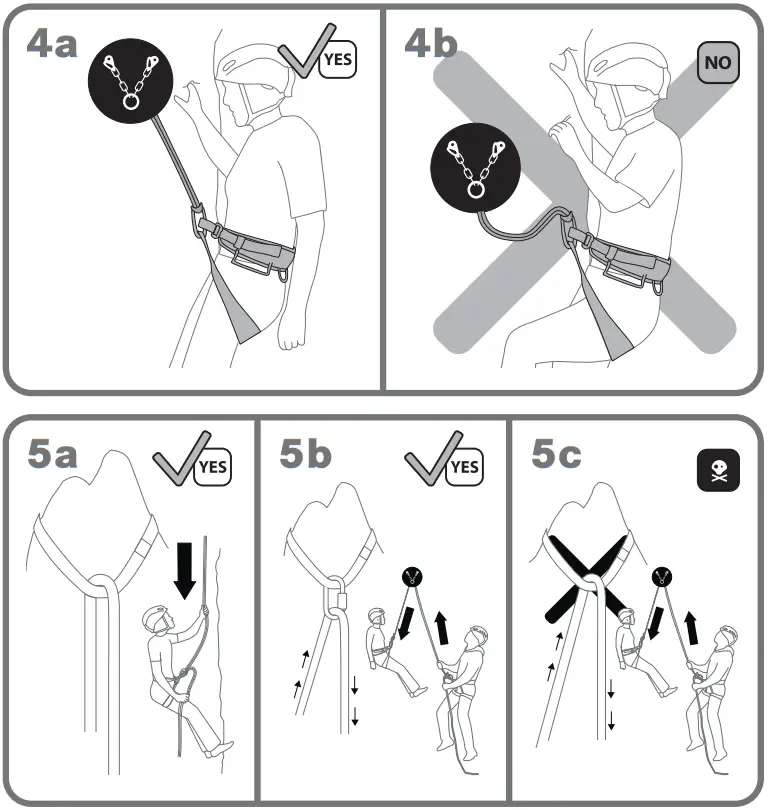 4a

YES

4b

NO

5a

YES

5b

YES

5c