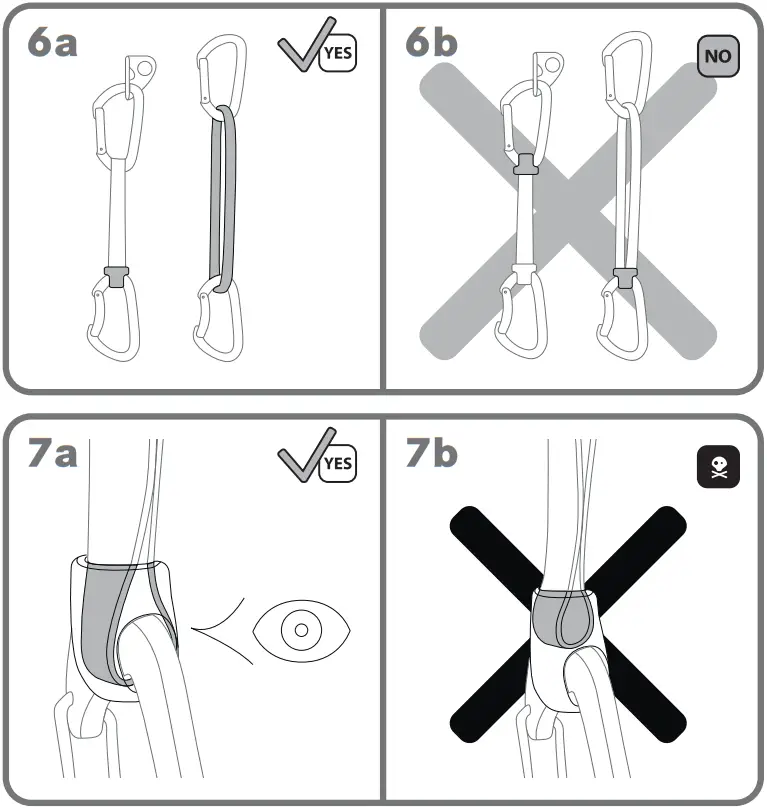 6a

YES

6b

NO

7a

YES

7b