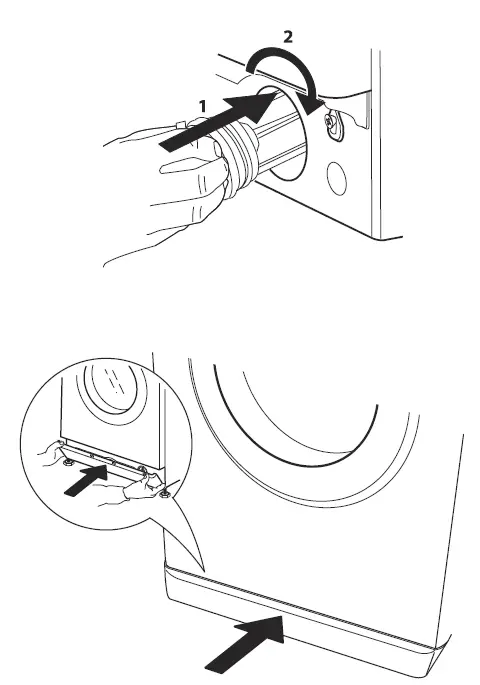 2
1