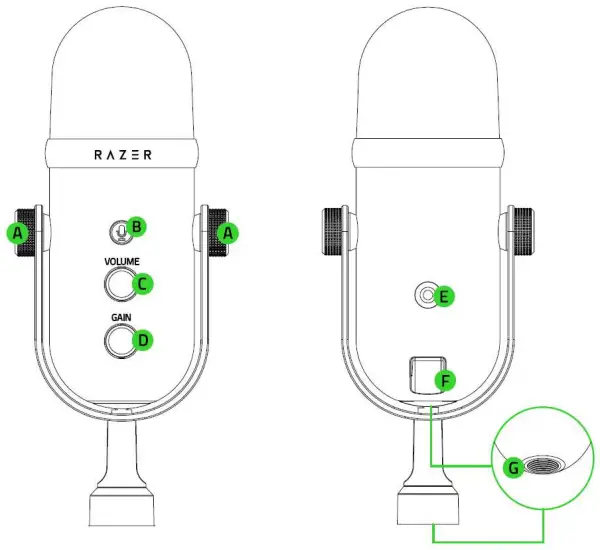 RAZER

A
B
A
VOLUME
C
GAIN
D

E
F
G