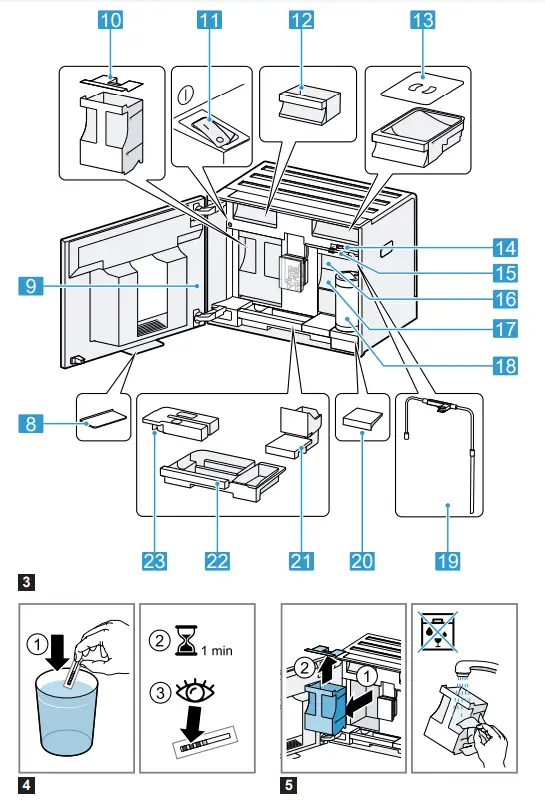 10
11
12
13
14
15
16
17
18
9
8
23
22
21
20
19
3
1
2
1 min
3
4
2
1
5