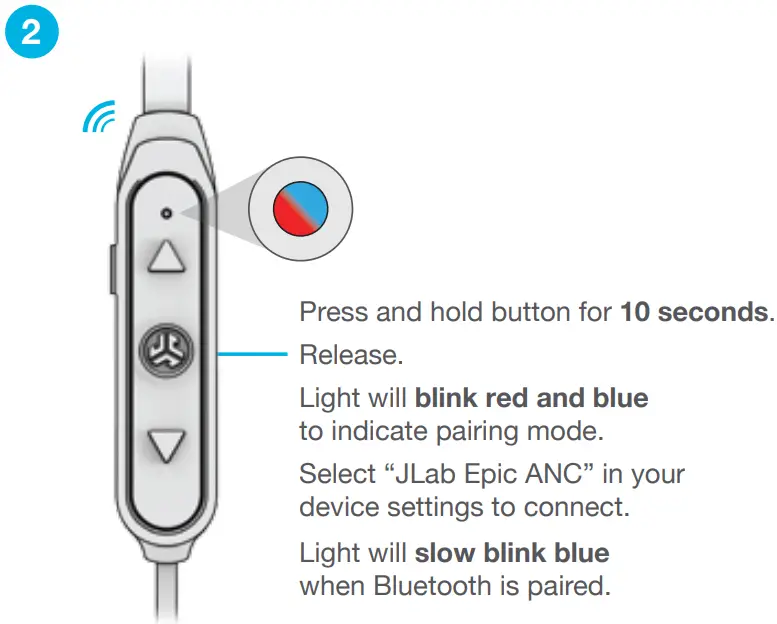 2

Press and hold button for 10 seconds.

Release.

Light will blink red and blue to indicate pairing mode.

Select “JLab Epic ANC” in your device settings to connect.

Light will slow blink blue when Bluetooth is paired.