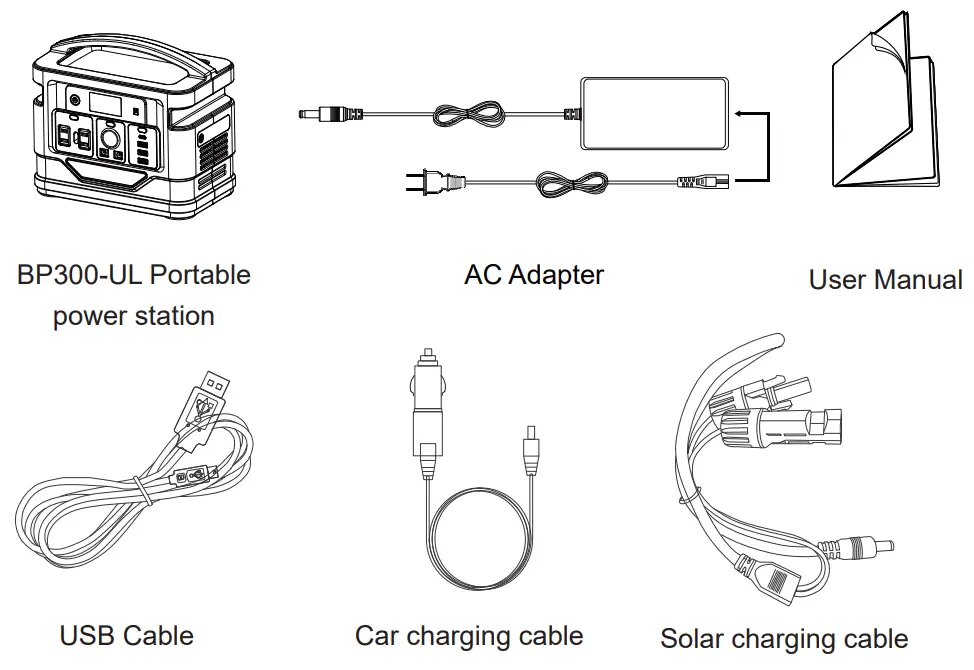 BP300-UL Portable power station

AC Adapter

User Manual

USB Cable

Car charging cable

Solar charging cable