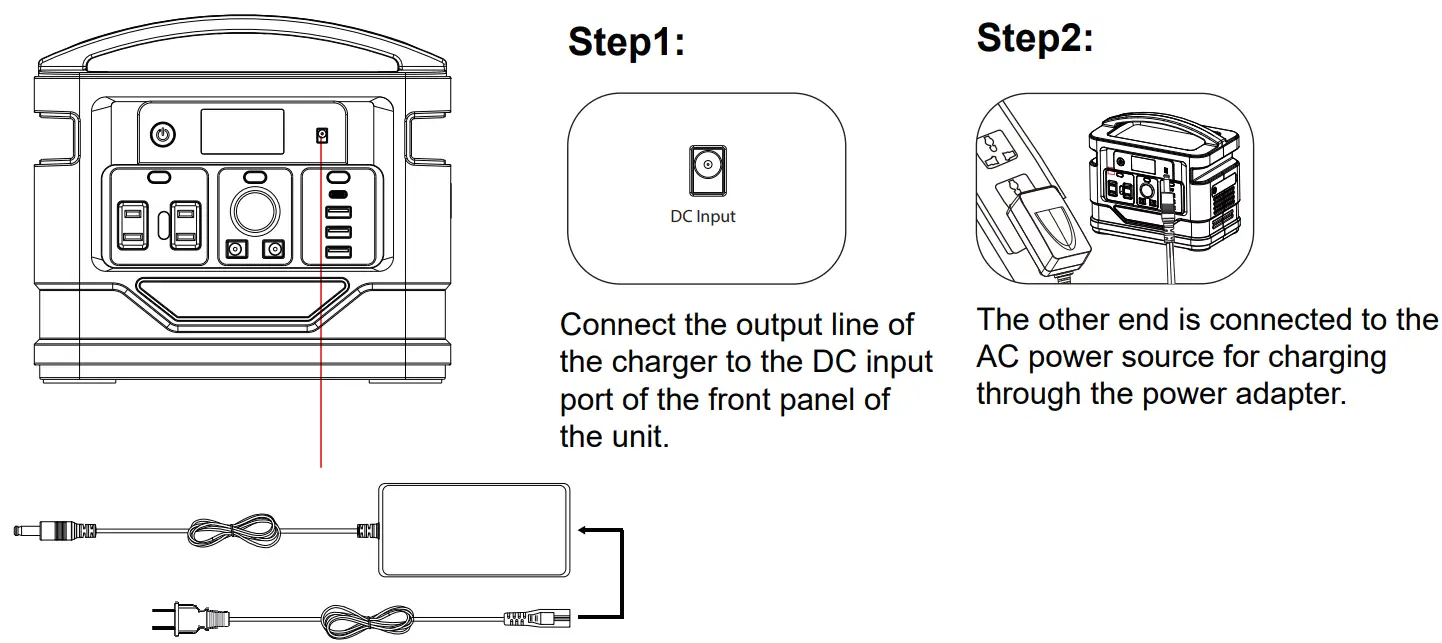 Step1:

DC Input

Connect the output line of the charger to the DC input port of the front panel of the unit.

Step2:

The other end is connected to the AC power source for charging through the power adapter.