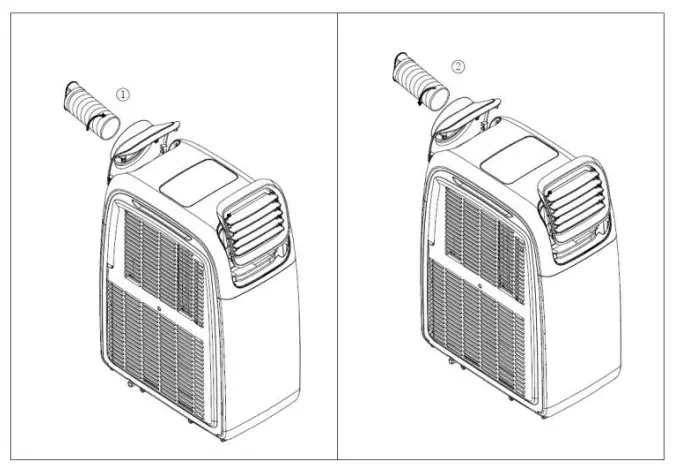 ①

②