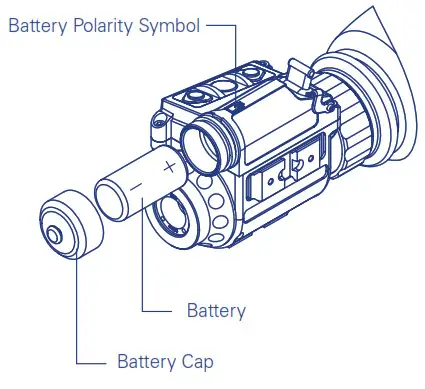 Battery Polarity Symbol

+

−

Battery

Battery Cap