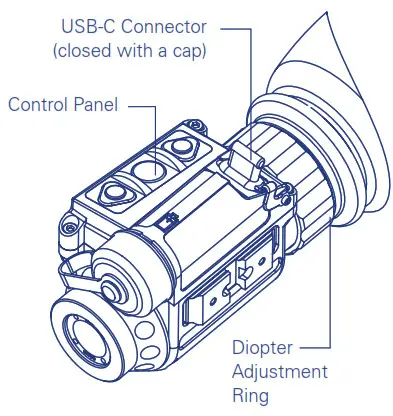 USB-C Connector
(closed with a cap)

Control Panel

Diopter
Adjustment
Ring