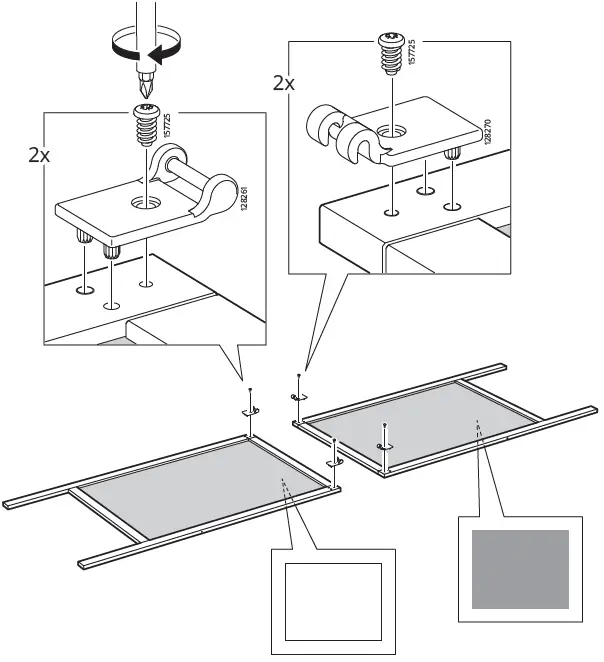 2x
157725
128261
2x
157725
128270