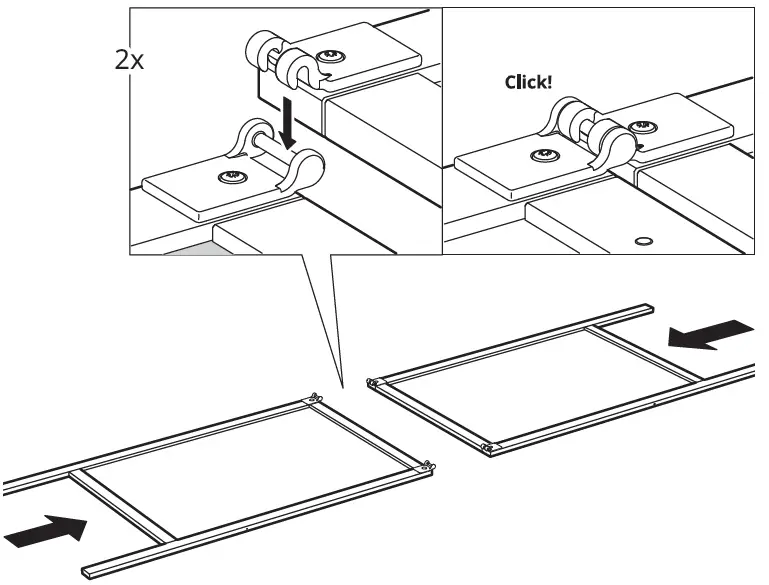 2x

Click!