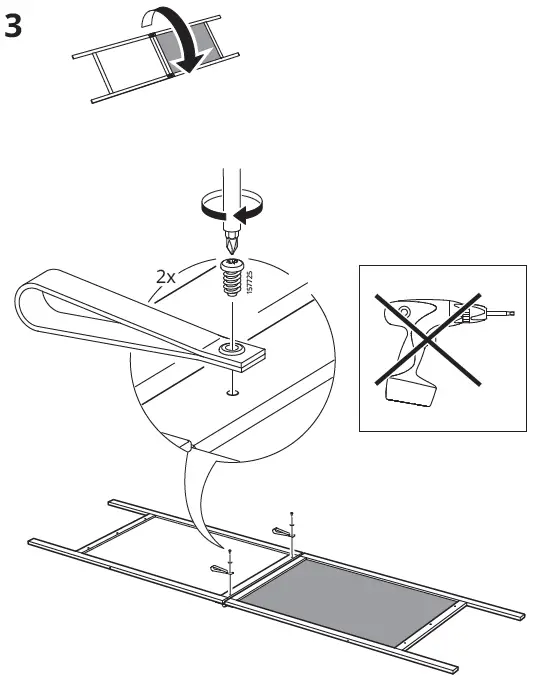 3

2x

157725