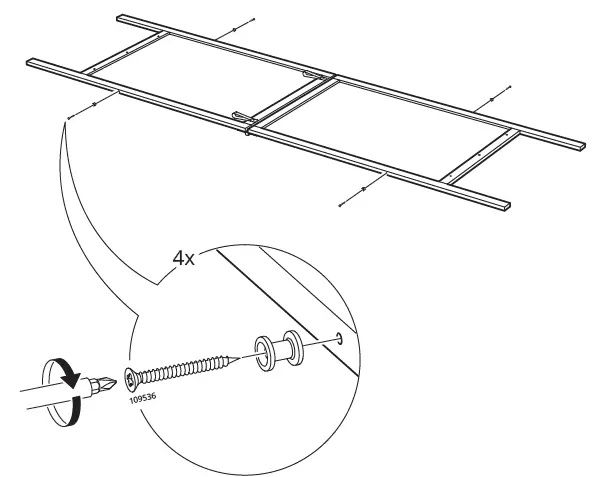 4x

109536