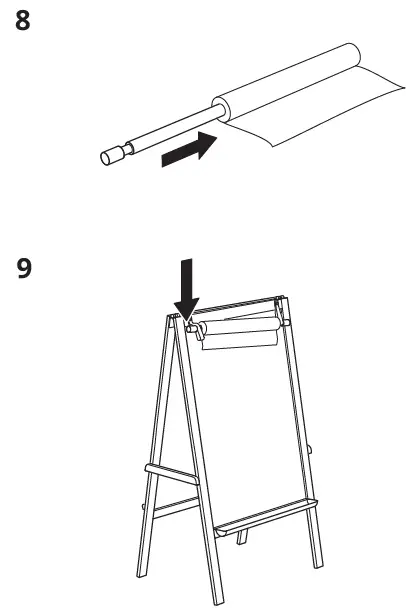 8

9