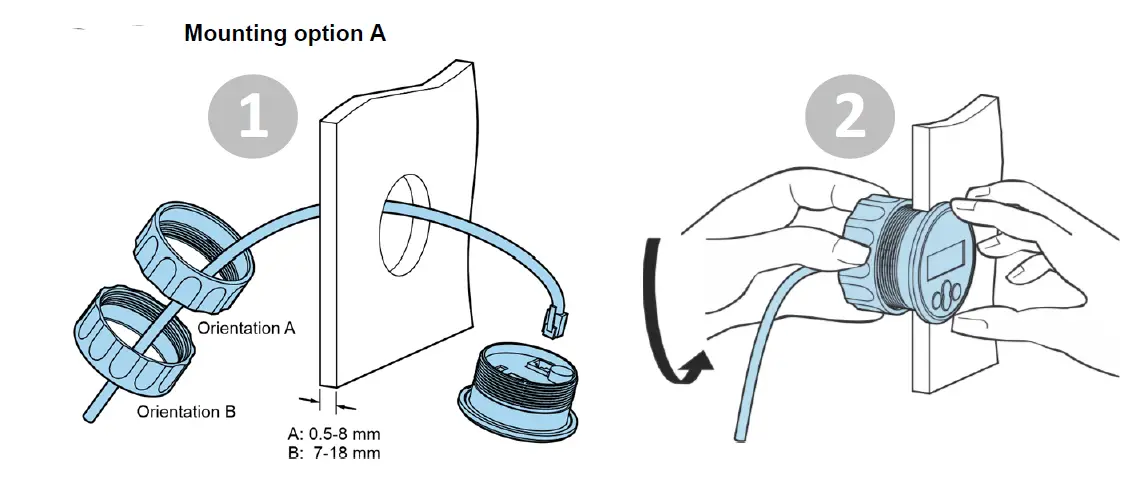 Mounting option A

1

Orientation A

Orientation B

A: 0.5-8 mm
B: 7-18 mm

2