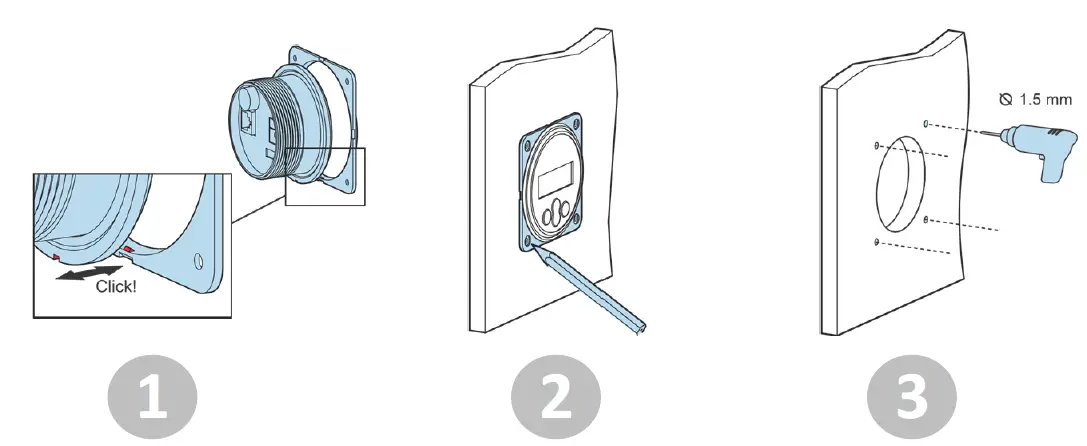 Click!

⌀ 1.5 mm

1

2

3