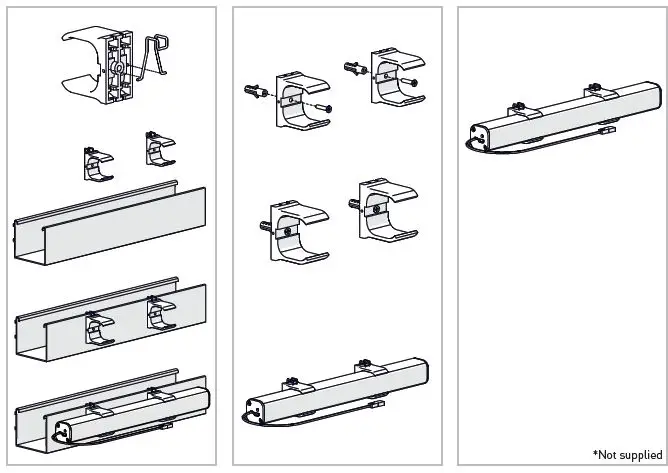 *Not supplied