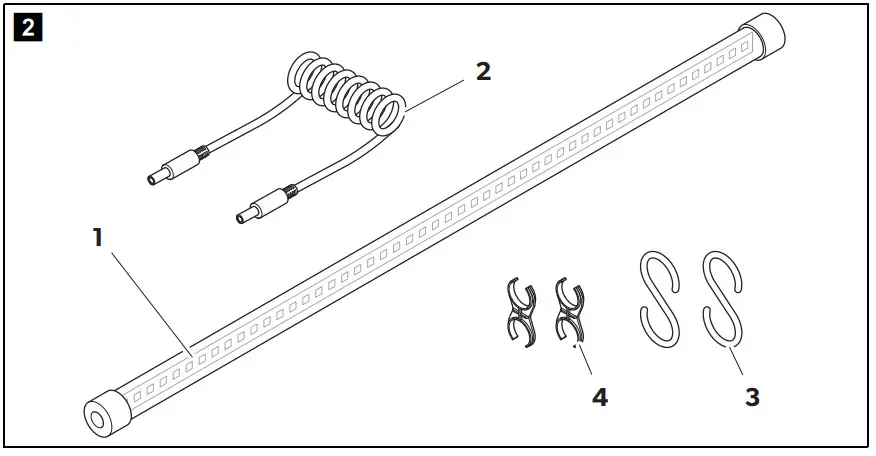 2

2

1

4

3