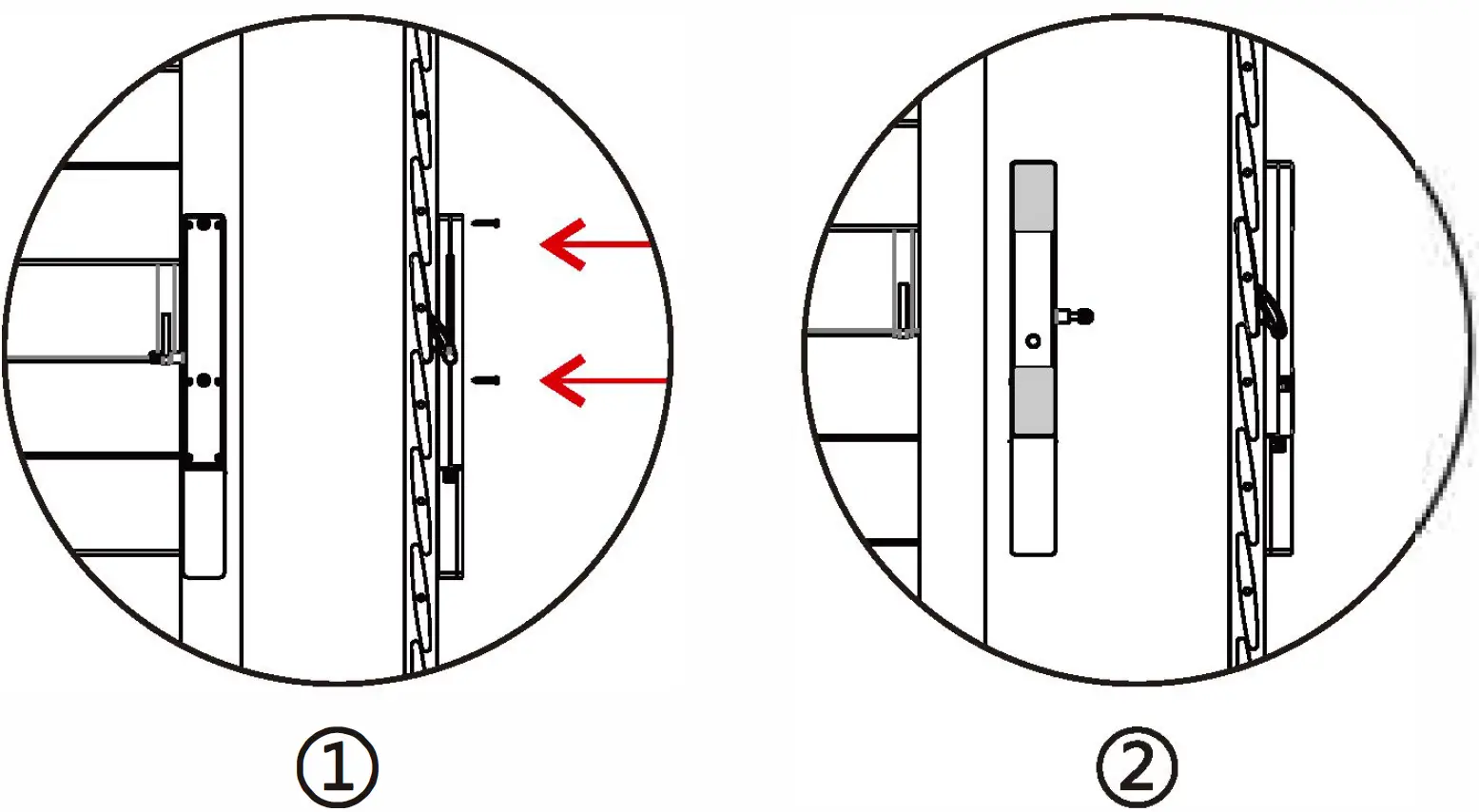 ①

②