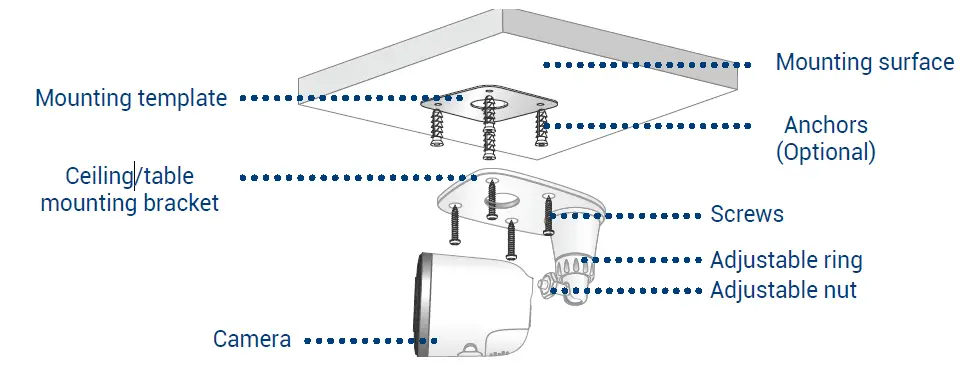 Mounting surface

Mounting template

Anchors
(Optional)

Ceiling/table
mounting bracket

Screws

Adjustable ring

Adjustable nut

Camera