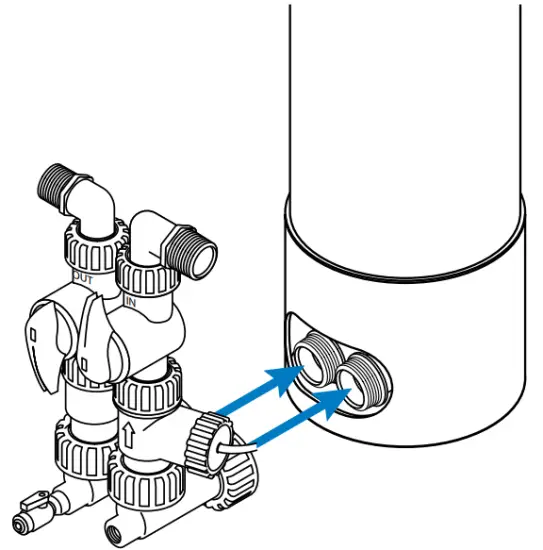 OUT
IN