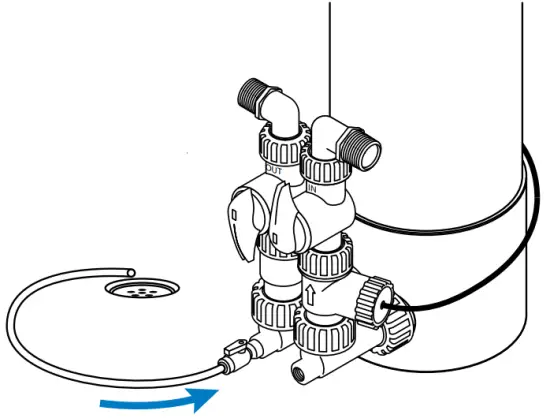 OUT
IN