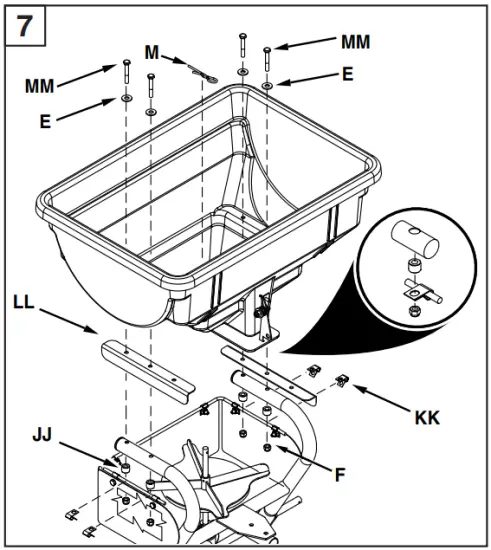 7

MM

M

MM

E

E

LL

KK

JJ

F