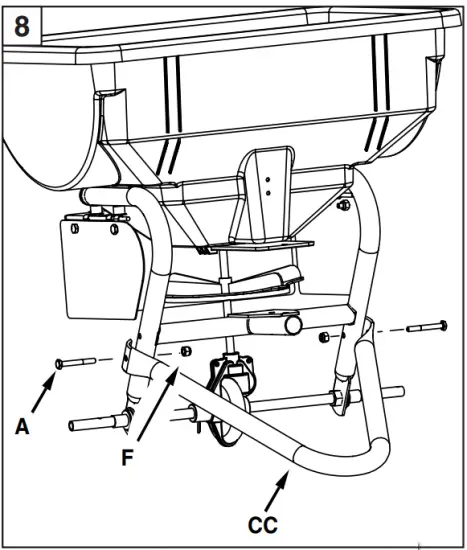 8

A

F

CC