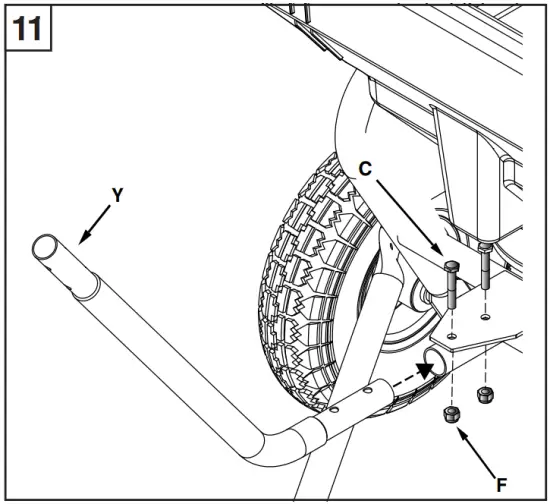 11

Y

C

F