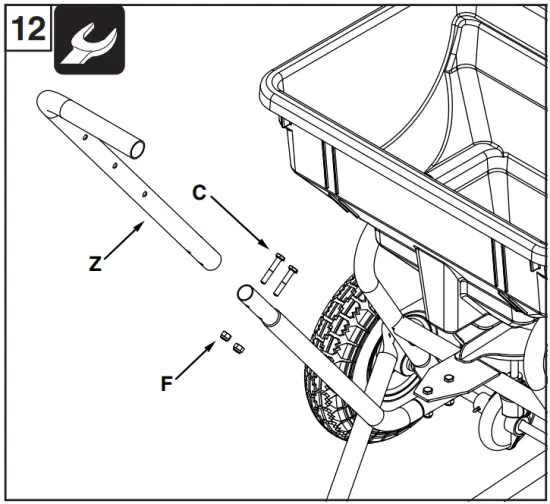 12

C

Z

F