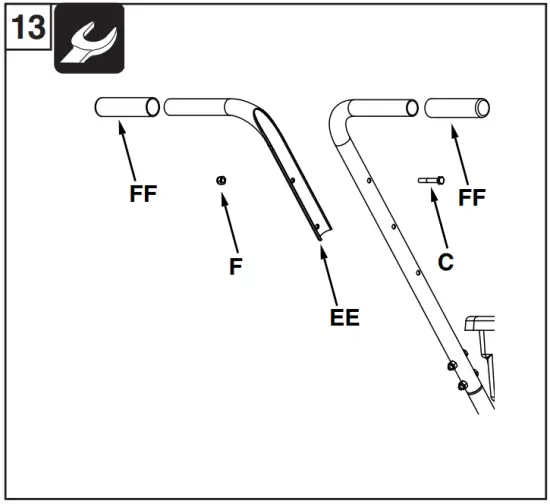 13

FF

F

EE

C

FF