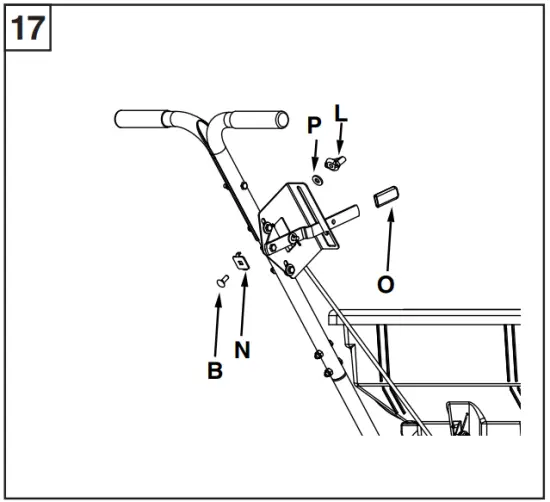 17

P

L

O

N

B