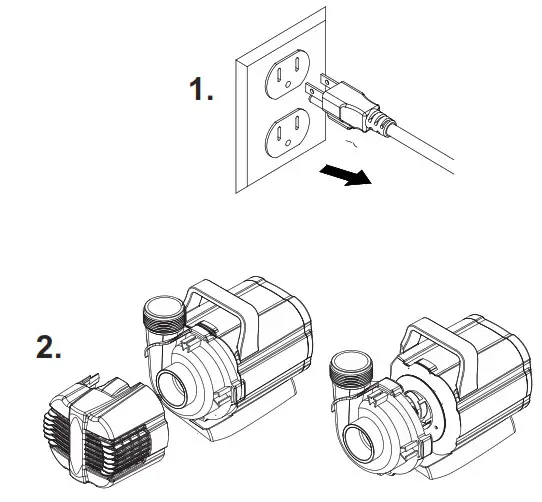 1.

2.