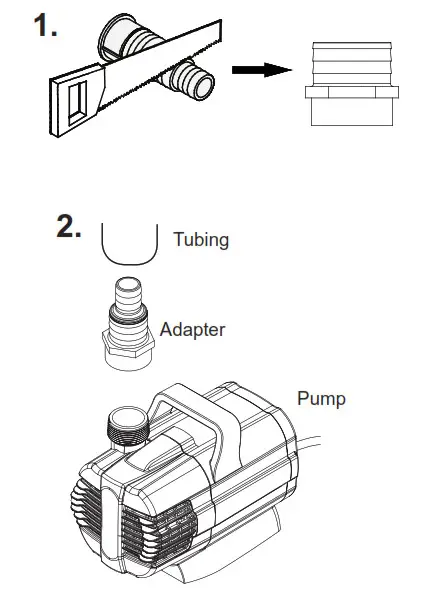 1.

2.

Tubing

Adapter

Pump