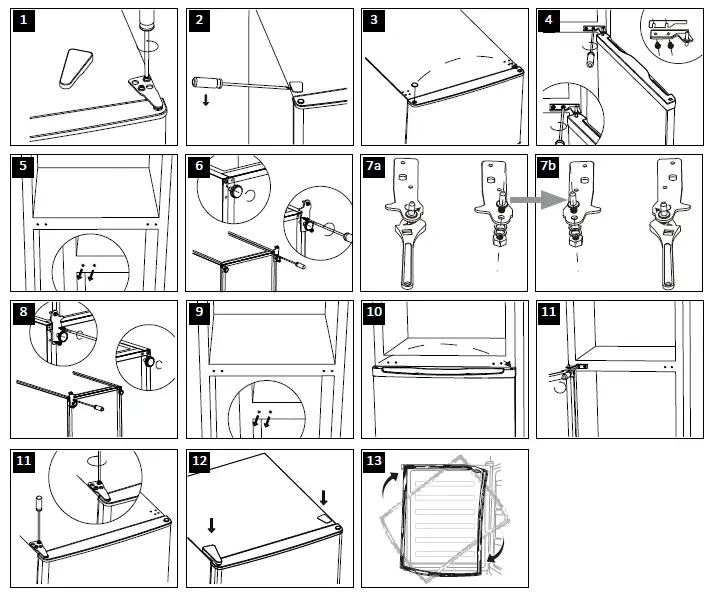 1

2

3

4

5

6

7a

7b

8

9

10

11

11

12

13